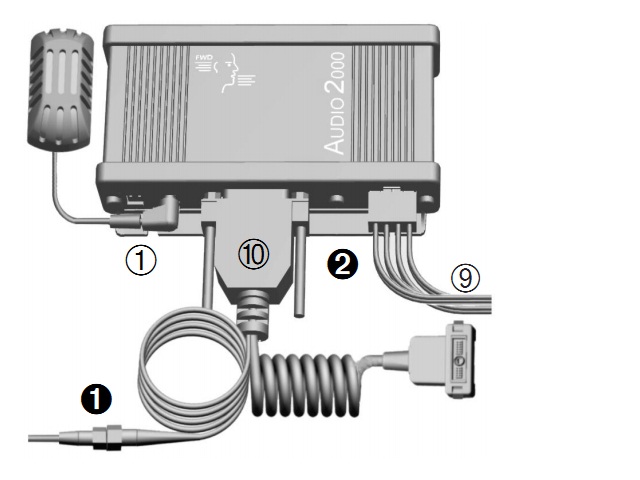 FWD
AUDIO 2000
①
⑩
❷
⑨
❶