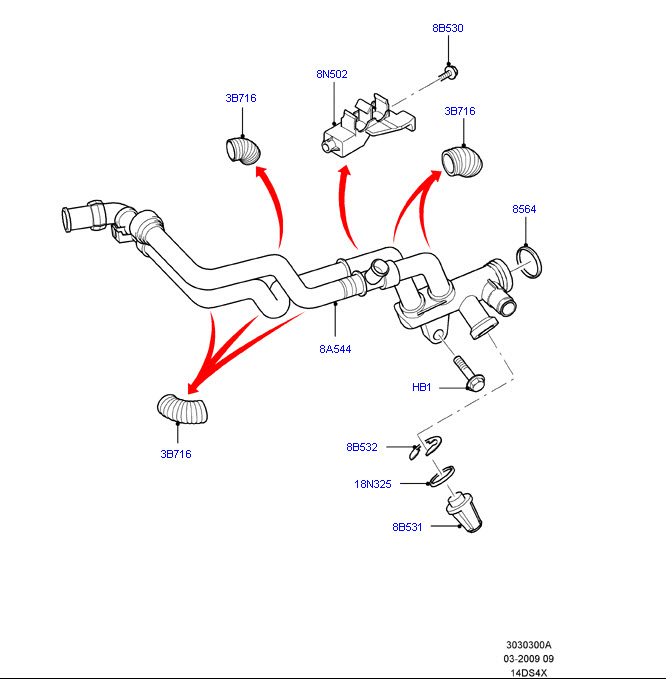 8B530

8N502

3B716

3B716

8564

8A544

HB1

3B716

8B532

18N325

8B531

3030300A
03-2009 09
14DS4X