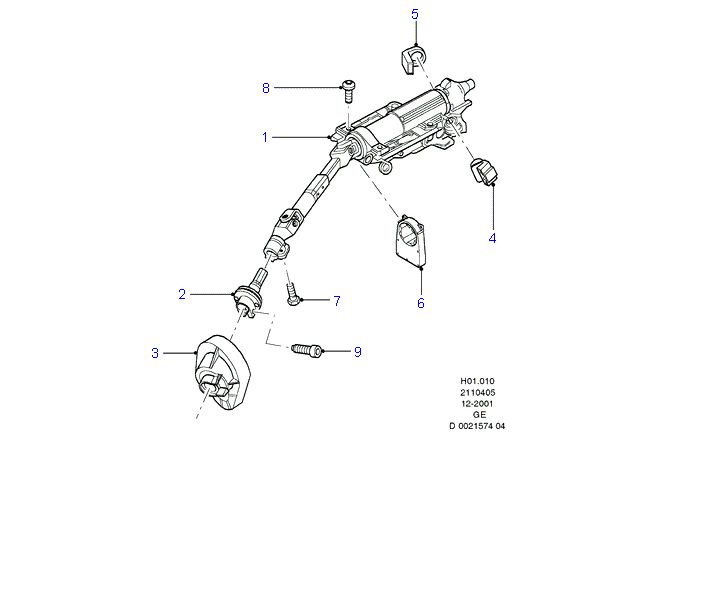 5
8
1
4
6
2
7
3
9

H01.010
2110405
12-2001
GE
D 0021574 04