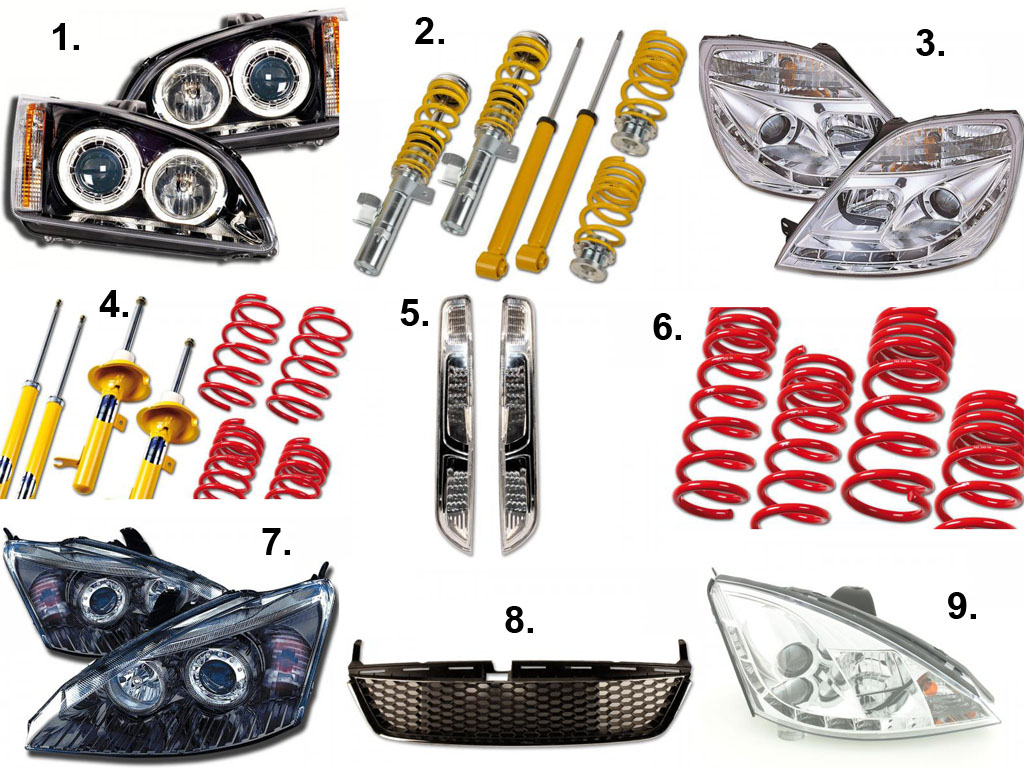 1.

2.

3.

4.

5.

6.

7.

8.

9.