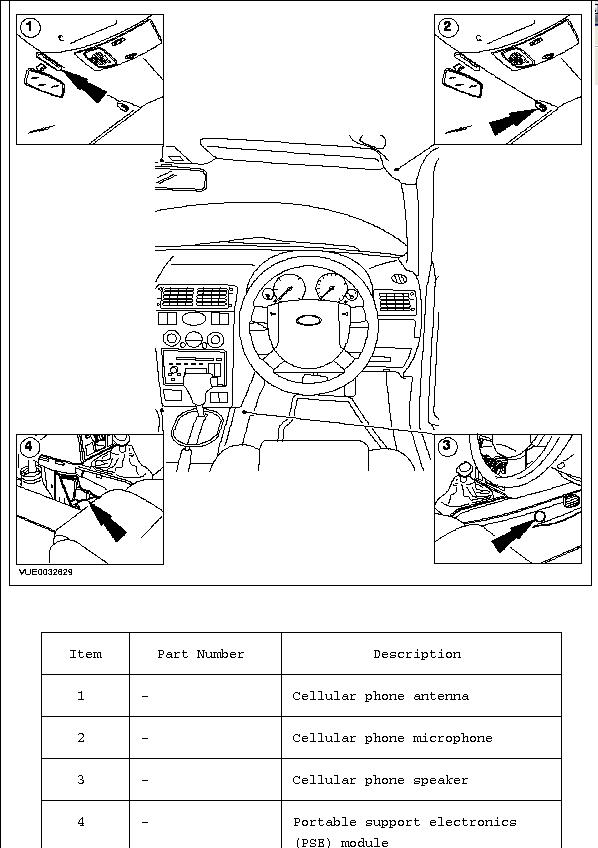 1

2

4

3

VUE0032829

| Item | Part Number | Description |
|---|---|---|
| 1 | - | Cellular phone antenna |
| 2 | - | Cellular phone microphone |
| 3 | - | Cellular phone speaker |
| 4 | - | Portable support electronics (PSE) module |