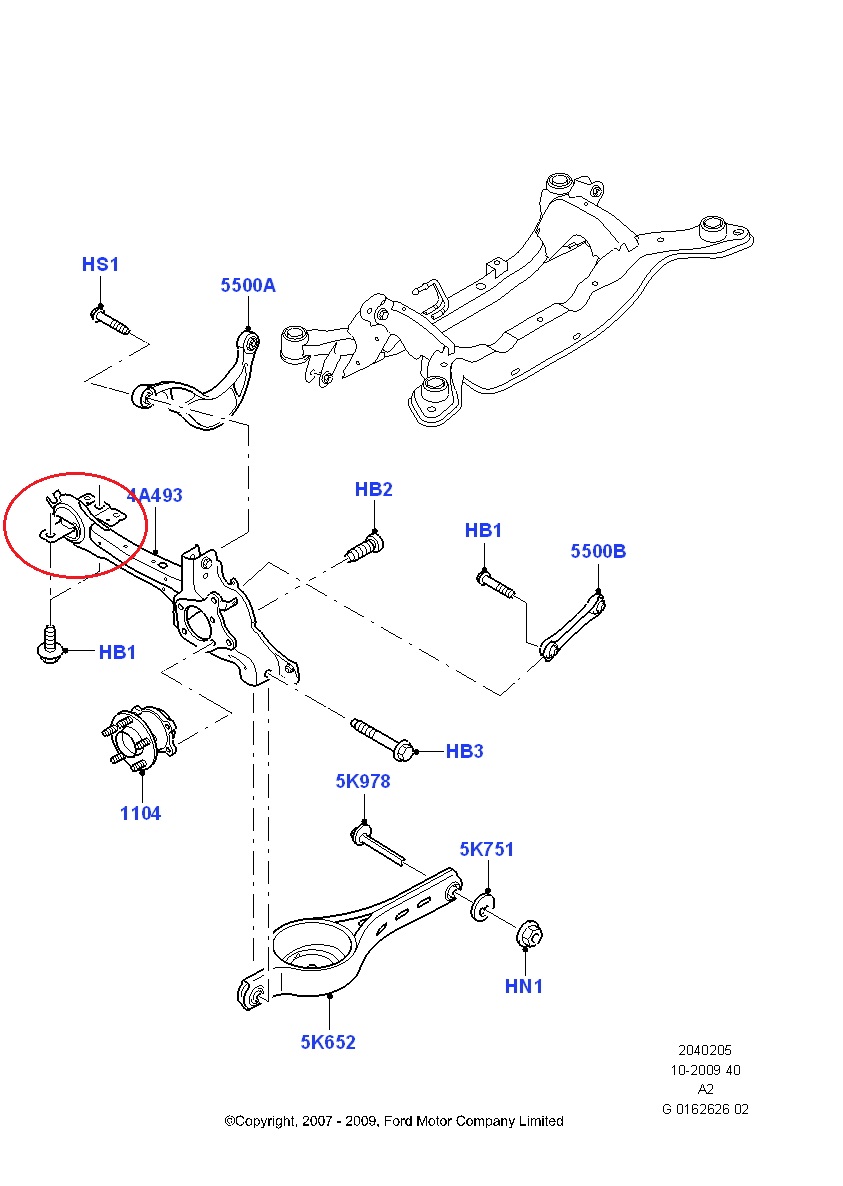 HS1
5500A
4A493
HB2
HB1
5500B
HB1
HB3
1104
5K978
5K751
HN1
5K652

2040205
10-2009 40
A2
G 0162626 02

©Copyright, 2007 - 2009, Ford Motor Company Limited