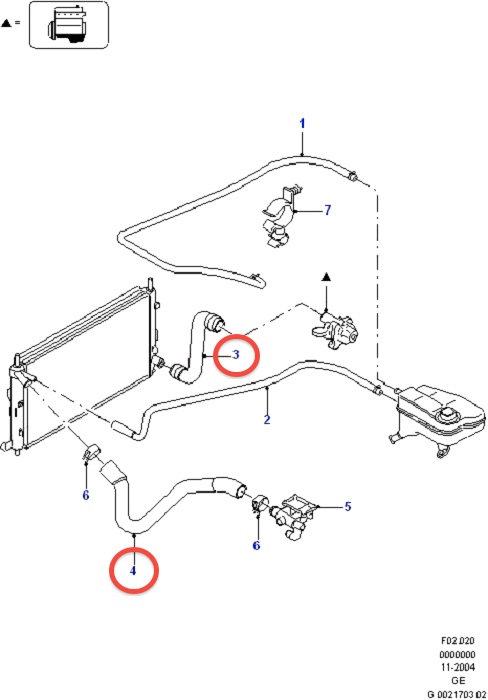 ▲ =

1

7

▲

3

2

6

5

6

4

F02.020
0000000
11-2004
GE
G 0021703 02