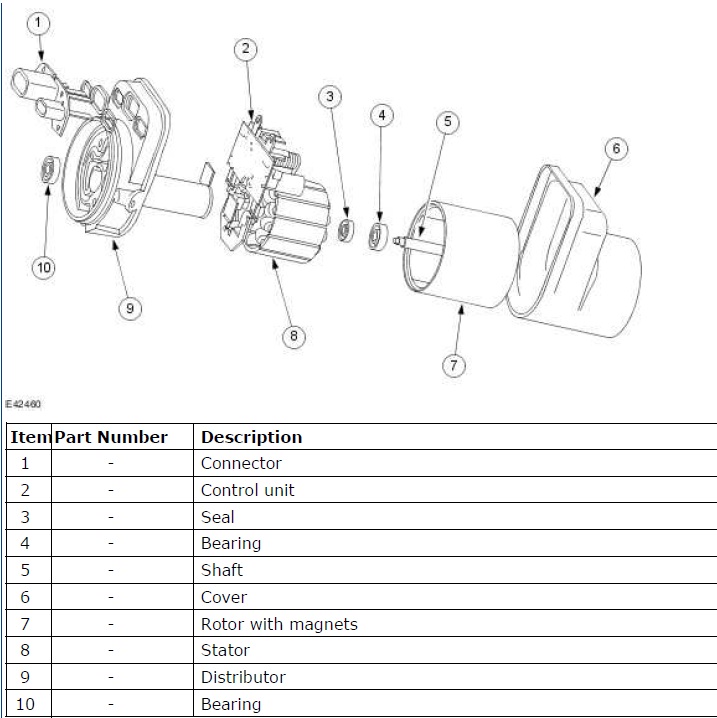 1
2
3
4
5
6
10
9
8
7

E42460

| Item | Part Number | Description |
|---|---|---|
| 1 | - | Connector |
| 2 | - | Control unit |
| 3 | - | Seal |
| 4 | - | Bearing |
| 5 | - | Shaft |
| 6 | - | Cover |
| 7 | - | Rotor with magnets |
| 8 | - | Stator |
| 9 | - | Distributor |
| 10 | - | Bearing |