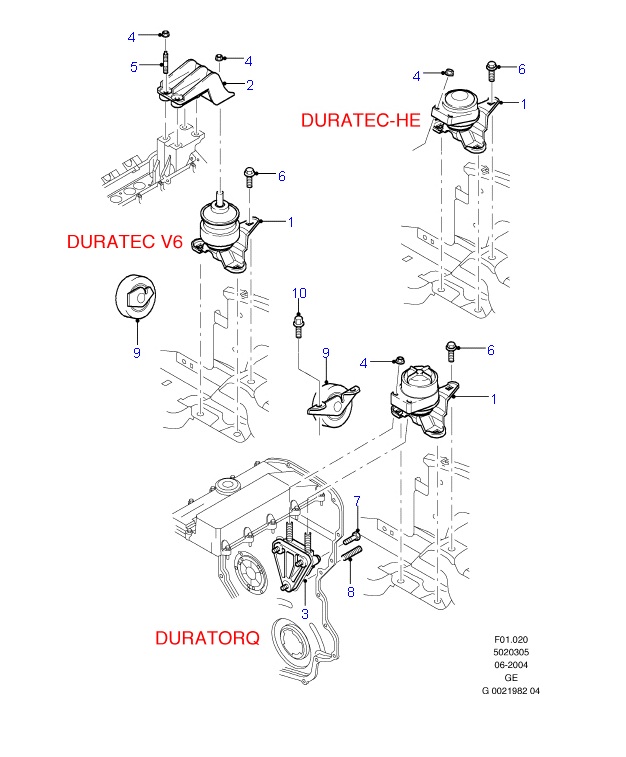 4
5
4
2
4
6
1
DURATEC-HE
6
1
DURATEC V6
9
10
9
4
6
1
7
8
3
DURATORQ
F01.020
5020305
06-2004
GE
G 0021982 04