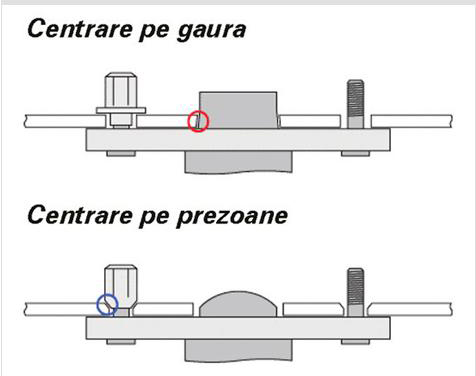 Centrare pe gaura

Centrare pe prezoane