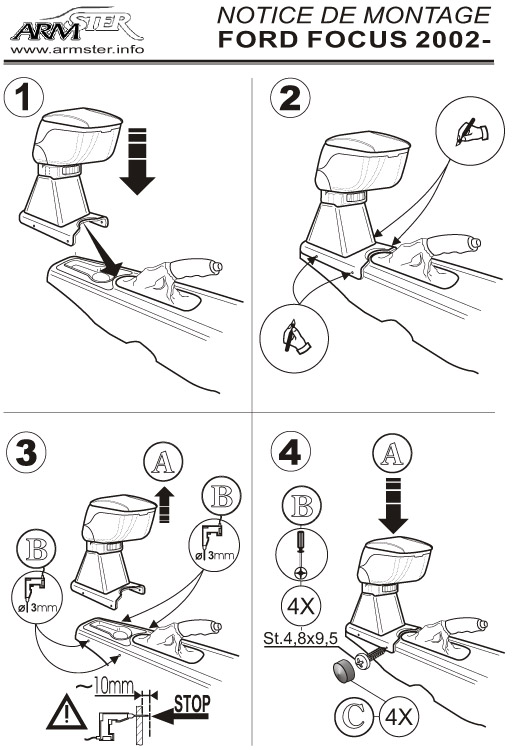 ARMSTER
www.armster.info

NOTICE DE MONTAGE
FORD FOCUS 2002-

1

2

3

A

B

ø 3mm

B

ø 3mm

~10mm

STOP

4

A

B

4X

St.4,8x9,5

C

4X