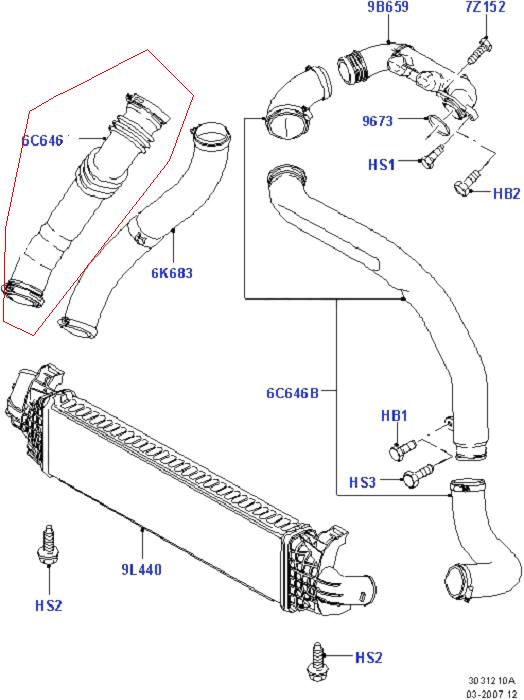 9B659
7Z152
6C646
9673
HS1
HB2
6K683
6C646B
HB1
HS3
9L440
HS2
HS2
30 312 10A
03-2007 12