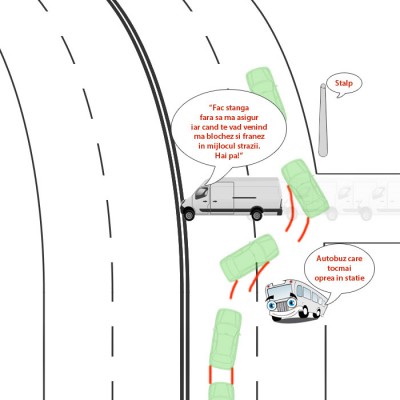 Stalp

"Fac stanga fara sa ma asigur iar cand te vad venind ma blochez si franez in mijlocul strazii. Hai pa!"

Autobuz care tocmai oprea in statie