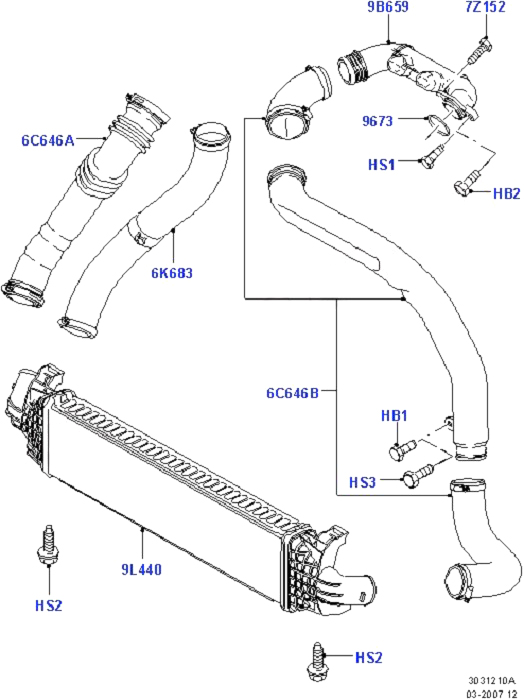 9B659
7Z152
6C646A
9673
HS1
HB2
6K683
6C646B
HB1
HS3
9L440
HS2
HS2
30 312 10A
03-2007 12