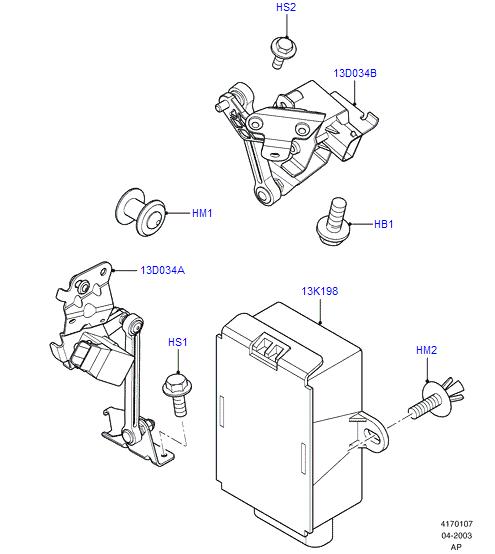 HS2

13D034B

HM1

HB1

13D034A

13K198

HS1

HM2

4170107
04-2003
AP