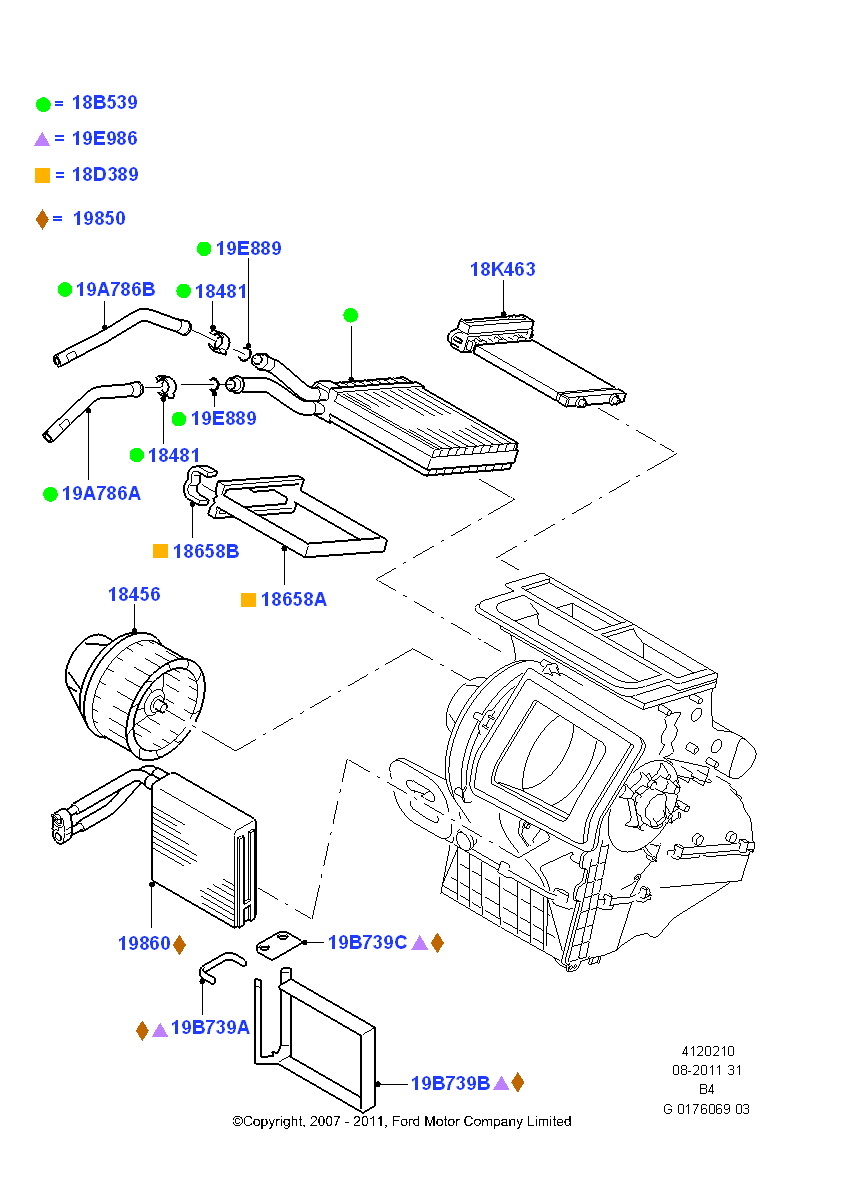 = 18B539
= 19E986
= 18D389
= 19850

19E889
18K463
19A786B
18481
19E889
18481
19A786A
18658B
18658A
18456
19860
19B739C
19B739A
19B739B

4120210
08-2011 31
B4
G 0176069 03

©Copyright, 2007 - 2011, Ford Motor Company Limited