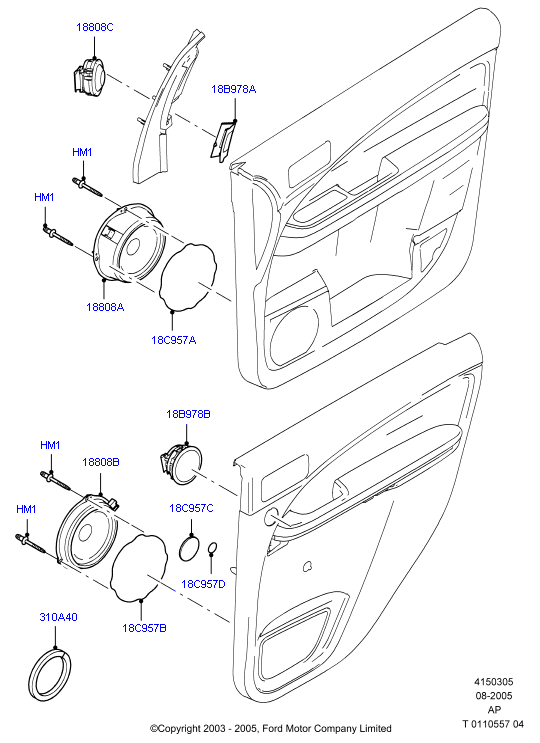 18808C

18B978A

HM1

HM1

18808A

18C957A

18B978B

HM1

18808B

HM1

18C957C

18C957D

18C957B

310A40

4150305
08-2005
AP
T 0110557 04

©Copyright 2003 - 2005, Ford Motor Company Limited