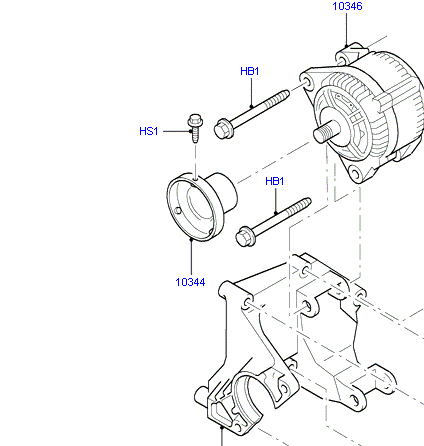 10346

HB1

HS1

HB1

10344