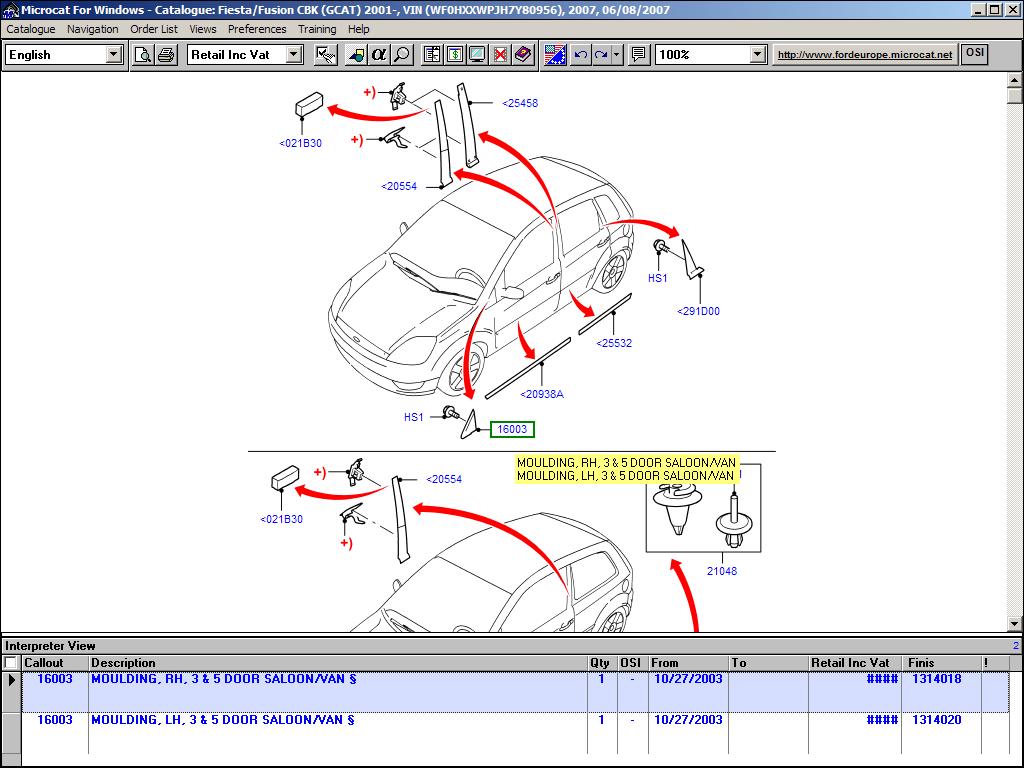 Microcat For Windows - Catalogue: Fiesta/Fusion CBK (GCAT) 2001-, VIN (WF0HXXWPJH7Y80956), 2007, 06/08/2007

Catalogue Navigation Order List Views Preferences Training Help

English

Retail Inc Vat

100%

http://www.fordeurope.microcat.net

OSI

+)
<25458
<021B30
+)
<20554
HS1
<291D00
<25532
<20938A
HS1
16003

+)
<20554
<021B30
+)
MOULDING, RH, 3 & 5 DOOR SALOON/VAN
MOULDING, LH, 3 & 5 DOOR SALOON/VAN
21048

Interpreter View
2

| Callout | Description | Qty | OSI | From | To | Retail Inc Vat | Finis | ! |
|---|---|---|---|---|---|---|---|---|
| 16003 | MOULDING, RH, 3 & 5 DOOR SALOON/VAN § | 1 | - | 10/27/2003 | | #### | 1314018 | |
| 16003 | MOULDING, LH, 3 & 5 DOOR SALOON/VAN § | 1 | - | 10/27/2003 | | #### | 1314020 | |