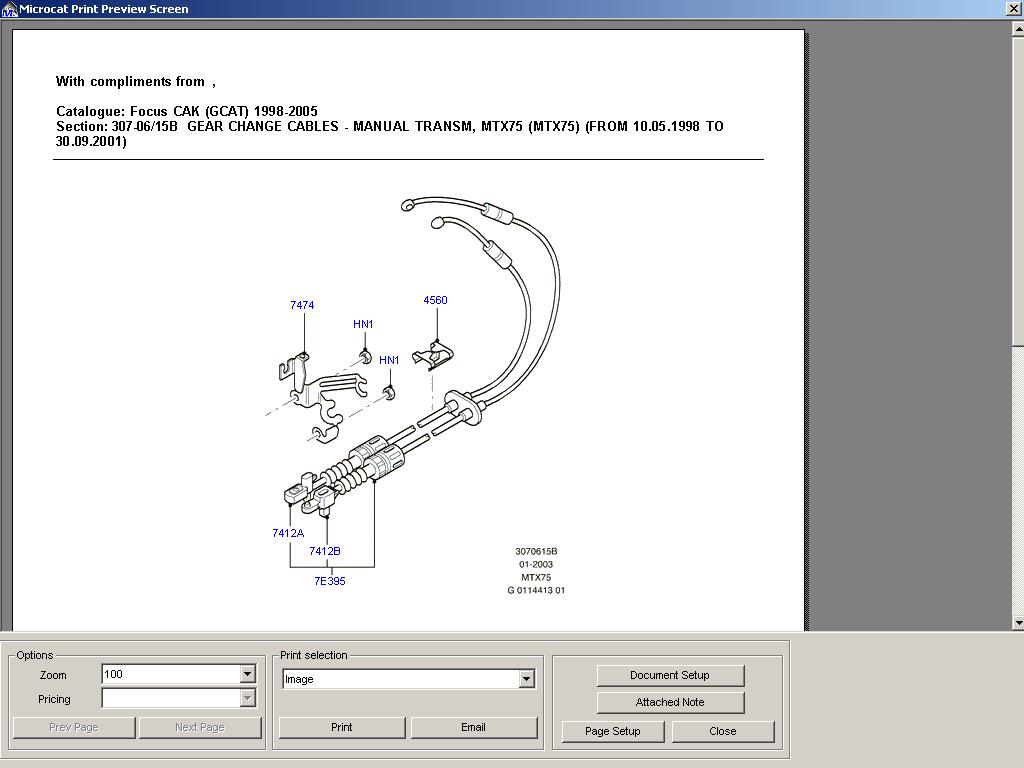 Microcat Print Preview Screen

With compliments from ,

Catalogue: Focus CAK (GCAT) 1998-2005
Section: 307-06/15B GEAR CHANGE CABLES - MANUAL TRANSM, MTX75 (MTX75) (FROM 10.05.1998 TO 30.09.2001)

7474
HN1
HN1
4560
7412A
7412B
7E395

3070615B
01-2003
MTX75
G 0114413 01

Options
Zoom
100
Pricing
Prev Page
Next Page

Print selection
Image
Print
Email

Document Setup
Attached Note
Page Setup
Close