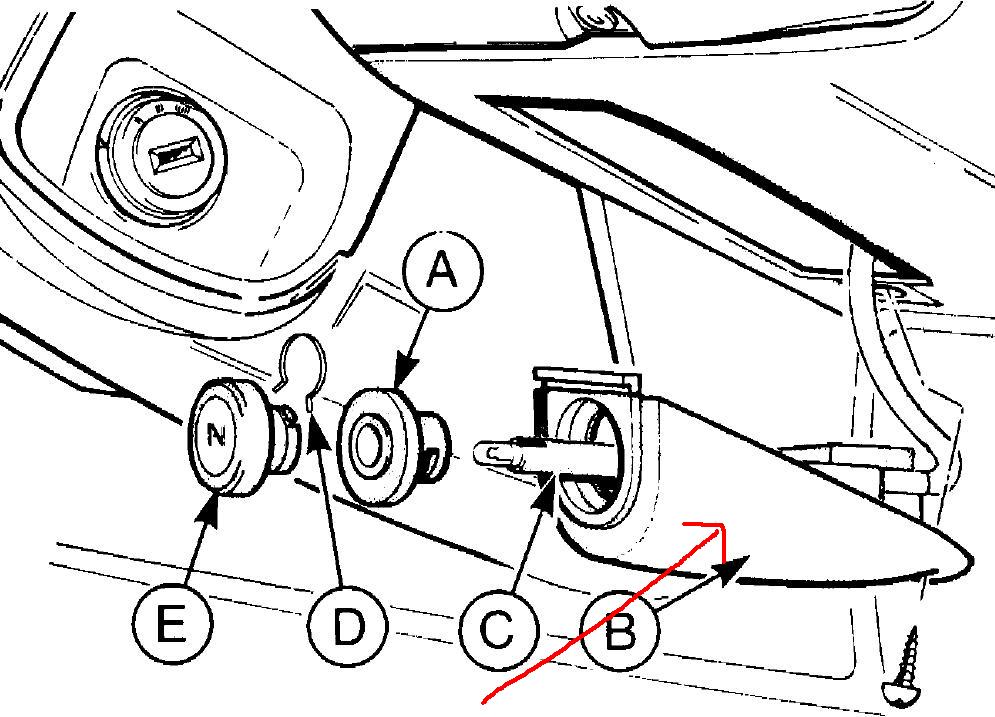 A

N

E

D

C

B