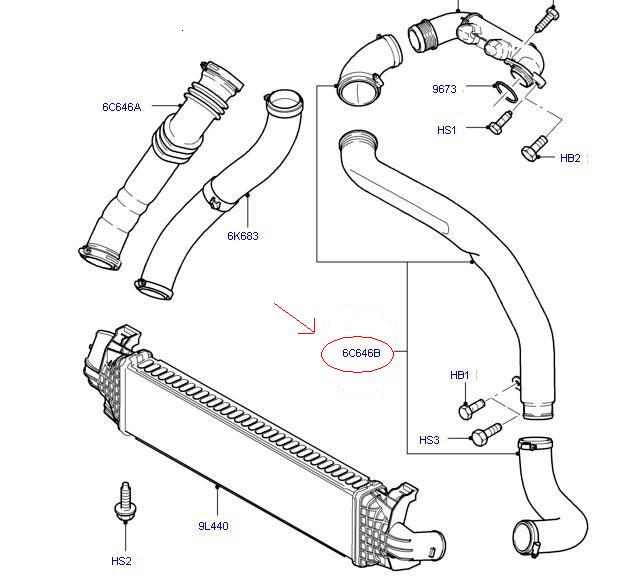 6C646A

6K683

9673

HS1

HB2

6C646B

HB1

HS3

9L440

HS2