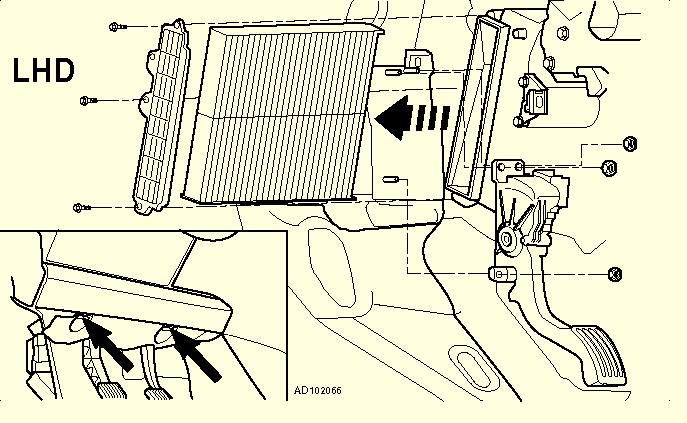 LHD

AD102066