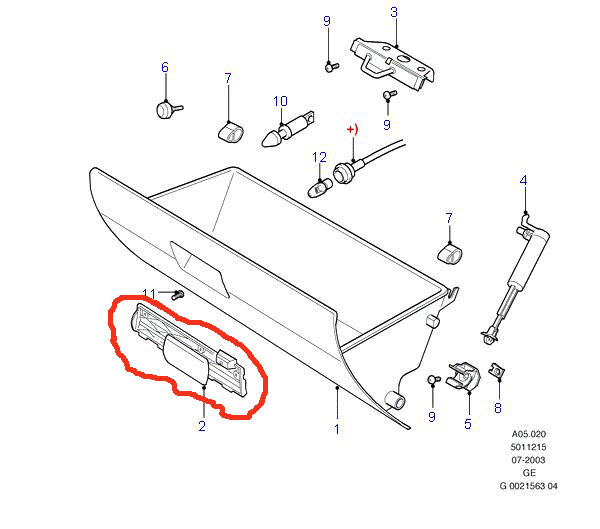 9
3
6
7
10
9
+)
12
4
7
11
2
1
9
5
8
A05.020
5011215
07-2003
GE
G 0021563 04