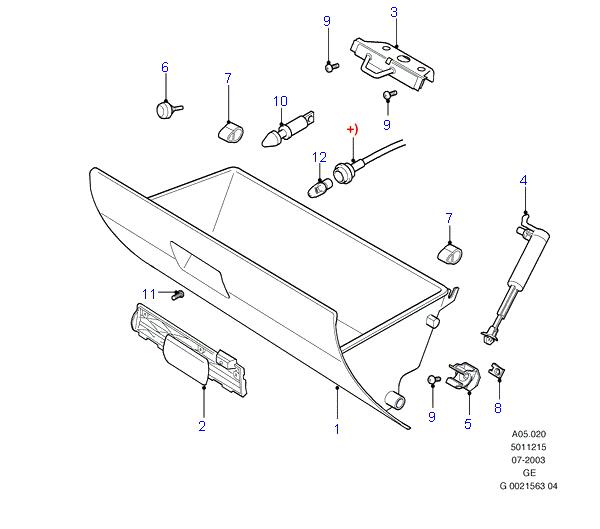 9
3
6
7
10
9
+)
12
4
7
11
2
1
9
5
8
A05.020
5011215
07-2003
GE
G 0021563 04