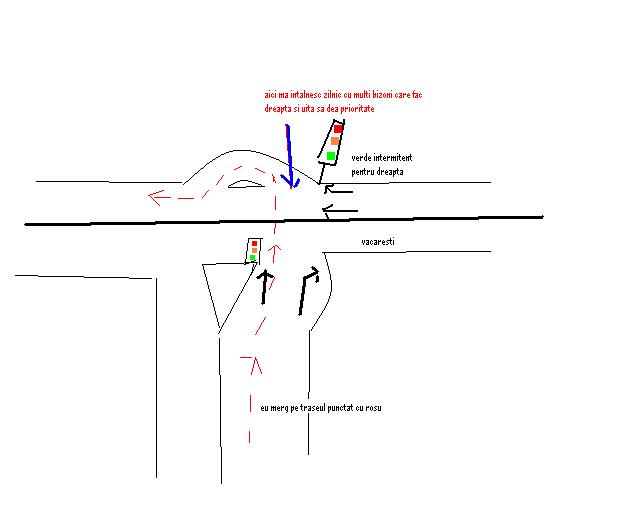 aici ma intalnesc zilnic cu multi bizoni care fac dreapta si uita sa dea prioritate

verde intermitent pentru dreapta

vacaresti

eu merg pe traseul punctat cu rosu