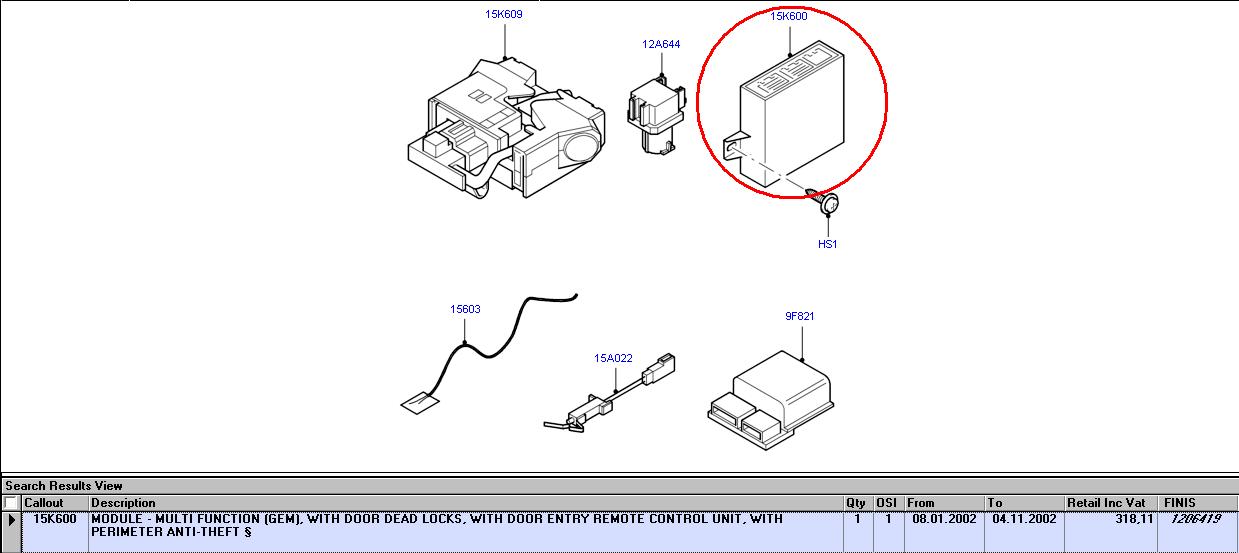 15K609

12A644

15K600

HS1

15603

15A022

9F821

Search Results View

| Callout | Description | Qty | OSI | From | To | Retail Inc Vat | FINIS |
|---|---|---|---|---|---|---|---|
| 15K600 | MODULE - MULTI FUNCTION (GEM), WITH DOOR DEAD LOCKS, WITH DOOR ENTRY REMOTE CONTROL UNIT, WITH PERIMETER ANTI-THEFT § | 1 | 1 | 08.01.2002 | 04.11.2002 | 318,11 | 1206419 |