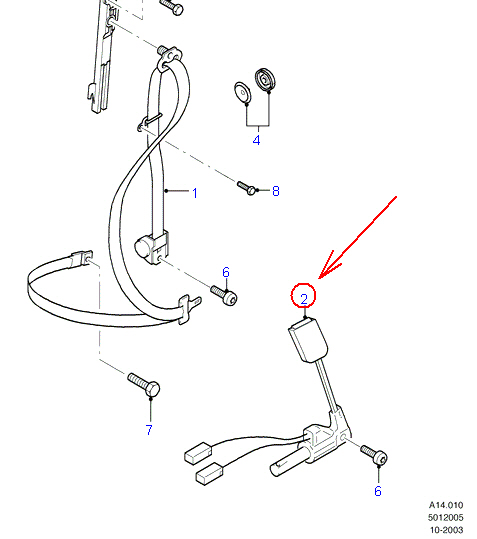 4

1

8

6

2

7

6

A14.010
5012005
10-2003