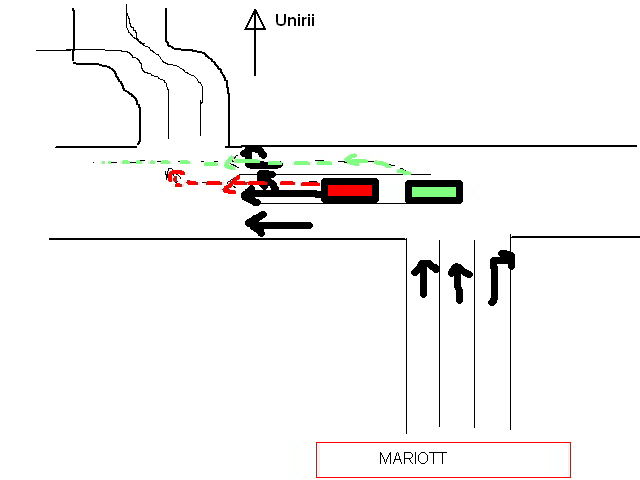 Unirii

MARIOTT