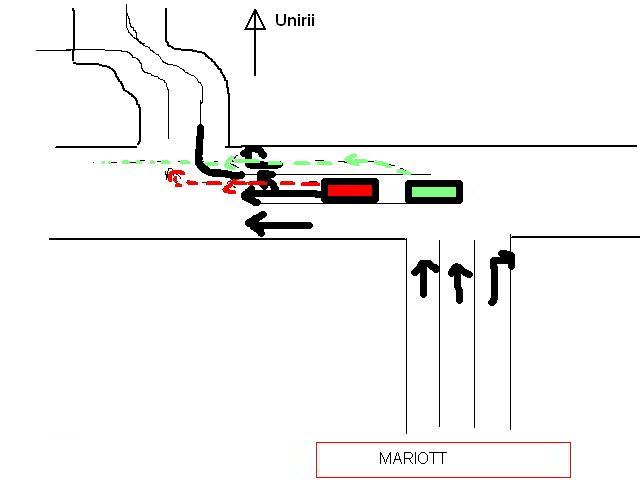 Unirii

MARIOTT