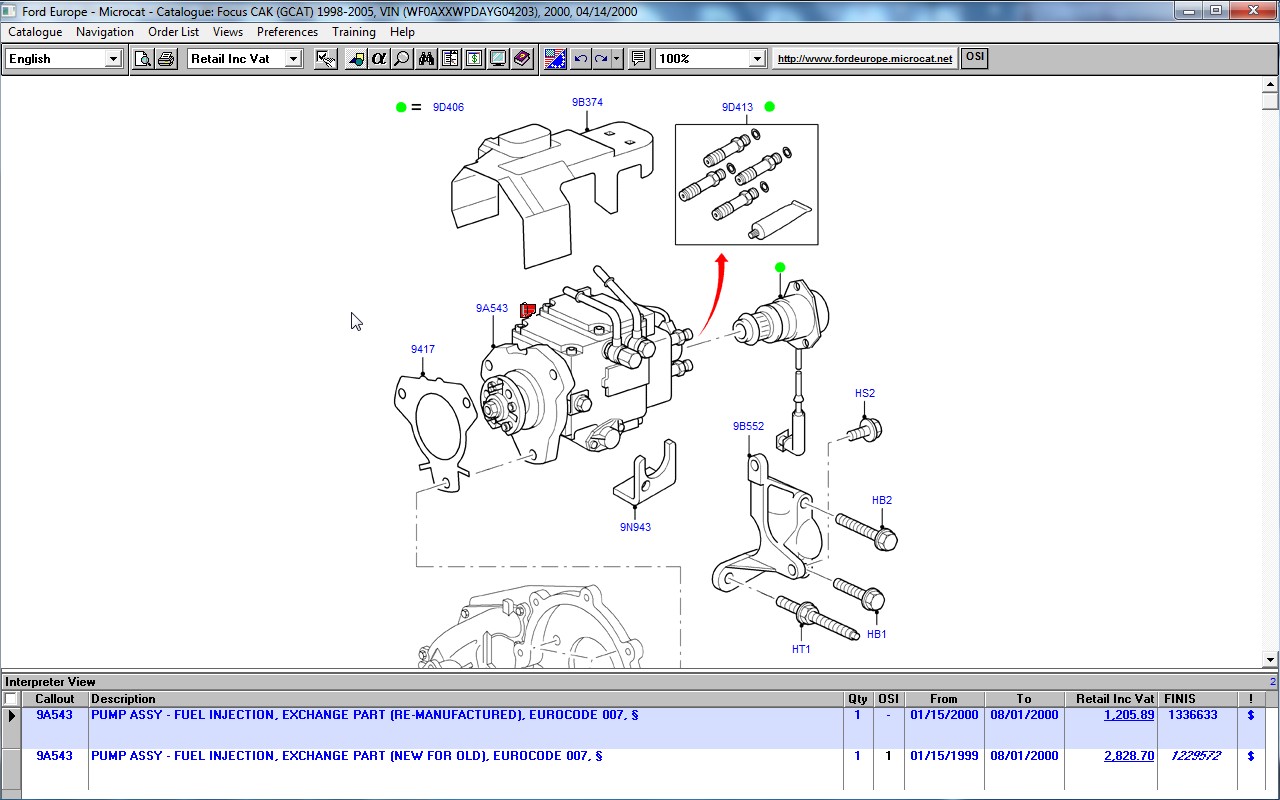 Ford Europe - Microcat - Catalogue: Focus CAK (GCAT) 1998-2005, VIN (WF0AXXWPDAYG04203), 2000, 04/14/2000

Catalogue Navigation Order List Views Preferences Training Help

English Retail Inc Vat 100% http://www.fordeurope.microcat.net OSI

= 9D406 9B374 9D413

9A543 9417 HS2 9B552 HB2 9N943 HB1 HT1

Interpreter View 2

| | Callout | Description | Qty | OSI | From | To | Retail Inc Vat | FINIS | ! |
|---|---|---|---|---|---|---|---|---|---|
| | 9A543 | PUMP ASSY - FUEL INJECTION, EXCHANGE PART (RE-MANUFACTURED), EUROCODE 007, § | 1 | - | 01/15/2000 | 08/01/2000 | 1,205.89 | 1336633 | $ |
| | 9A543 | PUMP ASSY - FUEL INJECTION, EXCHANGE PART (NEW FOR OLD), EUROCODE 007, § | 1 | 1 | 01/15/1999 | 08/01/2000 | 2,828.70 | 1229572 | $ |