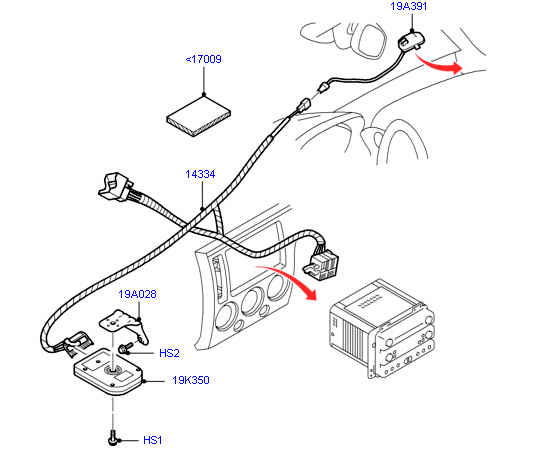 19A391

<17009

14334

19A028

HS2

19K350

HS1