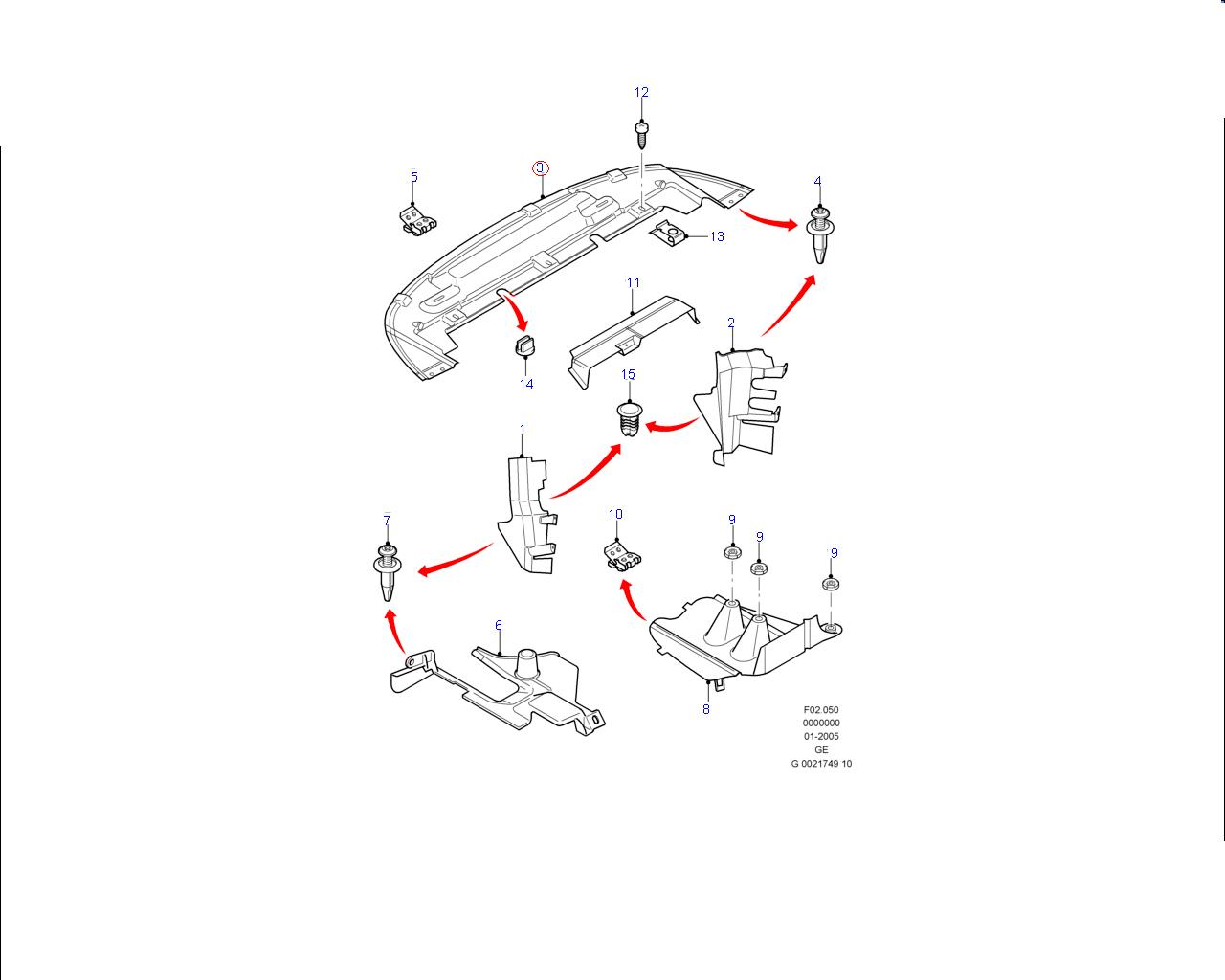 12
3
5
4
13
11
2
14
15
1
7
10
9
9
9
6
8
F02.050
0000000
01-2005
GE
G 0021749 10