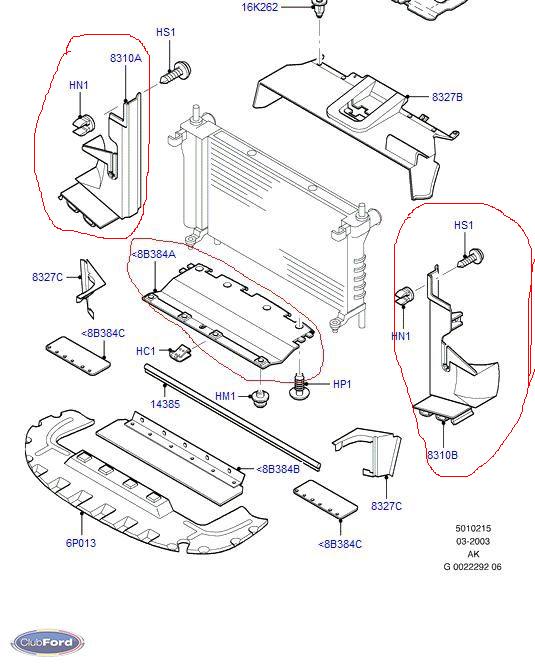 16K262
HS1
8310A
HN1
8327B
HS1
<8B384A
8327C
HN1
<8B384C
HC1
HP1
14385
HM1
8310B
<8B384B
8327C
6P013
<8B384C
5010215
03-2003
AK
G 0022292 06
ClubFord